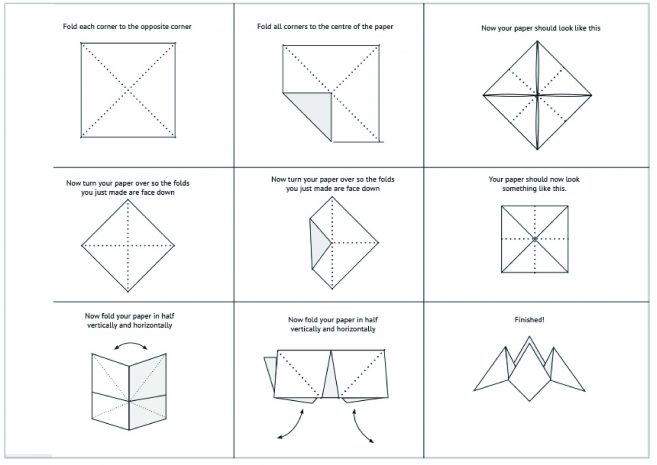 Fold each corner to the opposite corner

Fold all corners to the centre of the paper

Now your paper should look like this

Now turn your paper over so the folds you just made are face down

Now turn your paper over so the folds you just made are face down

Your paper should now look something like this.

Now fold your paper in half vertically and horizontally

Now fold your paper in half vertically and horizontally

Finished!